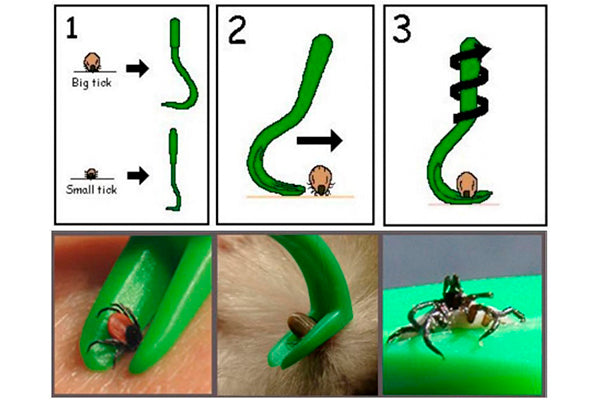 1

Big tick

Small tick

2

3